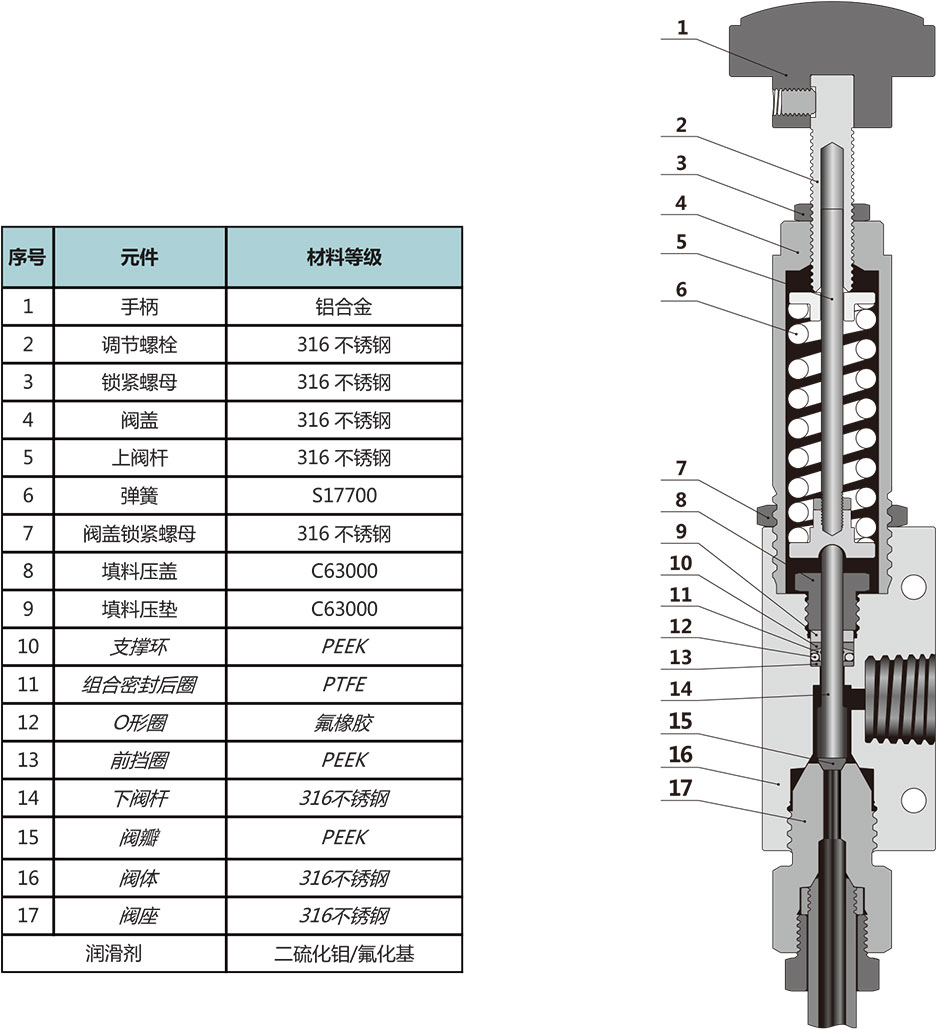 | 序号 | 元件 | 材料等级 |
|---|---|---|
| 1 | 手柄 | 铝合金 |
| 2 | 调节螺栓 | 316 不锈钢 |
| 3 | 锁紧螺母 | 316 不锈钢 |
| 4 | 阀盖 | 316 不锈钢 |
| 5 | 上阀杆 | 316 不锈钢 |
| 6 | 弹簧 | S17700 |
| 7 | 阀盖锁紧螺母 | 316 不锈钢 |
| 8 | 填料压盖 | C63000 |
| 9 | 填料压垫 | C63000 |
| 10 | 支撑环 | PEEK |
| 11 | 组合密封后圈 | PTFE |
| 12 | O形圈 | 氟橡胶 |
| 13 | 前挡圈 | PEEK |
| 14 | 下阀杆 | 316不锈钢 |
| 15 | 阀瓣 | PEEK |
| 16 | 阀体 | 316不锈钢 |
| 17 | 阀座 | 316不锈钢 |
| 润滑剂 | | 二硫化钼/氟化基 |

1
2
3
4
5
6
7
8
9
10
11
12
13
14
15
16
17